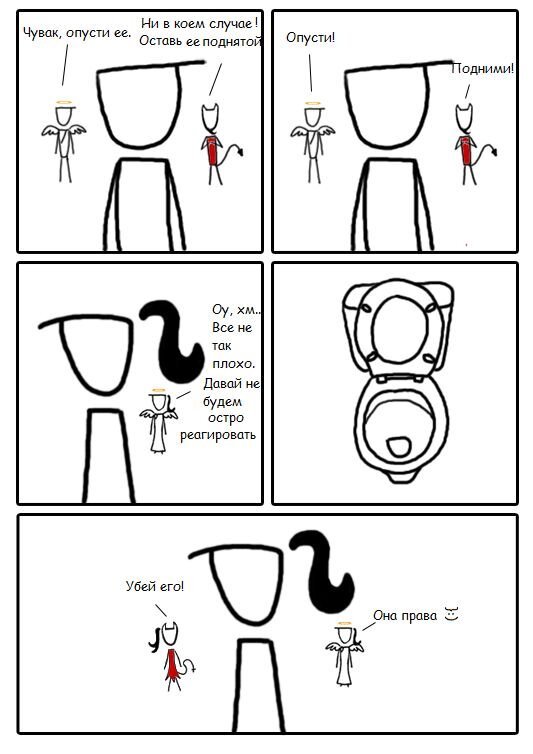 Чувак, опусти ее.

Ни в коем случае! Оставь ее поднятой

Опусти!

Подними!

Оу, хм.. Все не так плохо.

Давай не будем остро реагировать

Убей его!

Она права