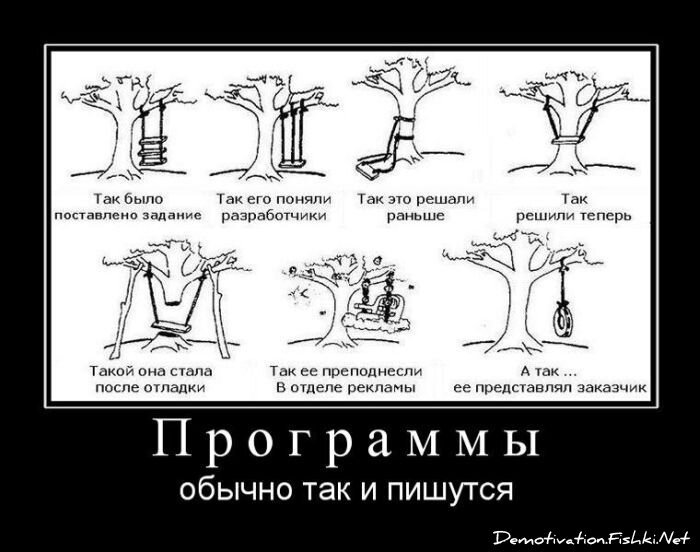 Так было поставлено задание

Так его поняли разработчики

Так это решали раньше

Так решили теперь

Такой она стала после отладки

Так ее преподнесли В отделе рекламы

А так ... ее представлял заказчик

Программы

обычно так и пишутся

Demotivation.Fishki.Net