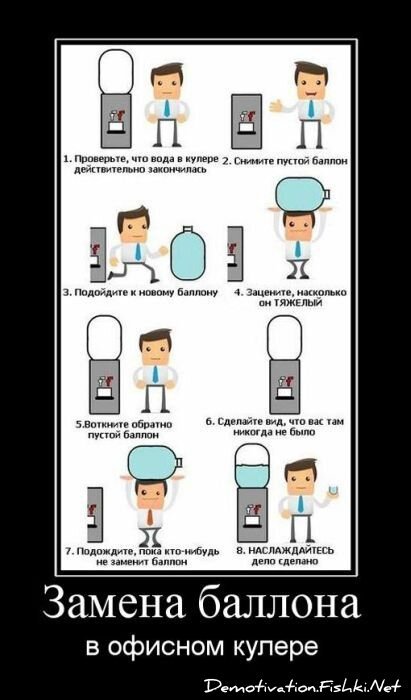 1. Проверьте, что вода в кулере действительно закончилась

2. Снимите пустой баллон

3. Подойдите к новому баллону

4. Зацените, насколько он ТЯЖЕЛЫЙ

5.Воткните обратно пустой баллон

6. Сделайте вид, что вас там никогда не было

7. Подождите, пока кто-нибудь не заменит баллон

8. НАСЛАЖДАЙТЕСЬ дело сделано

Замена баллона

в офисном кулере

Demotivation.Fishki.Net