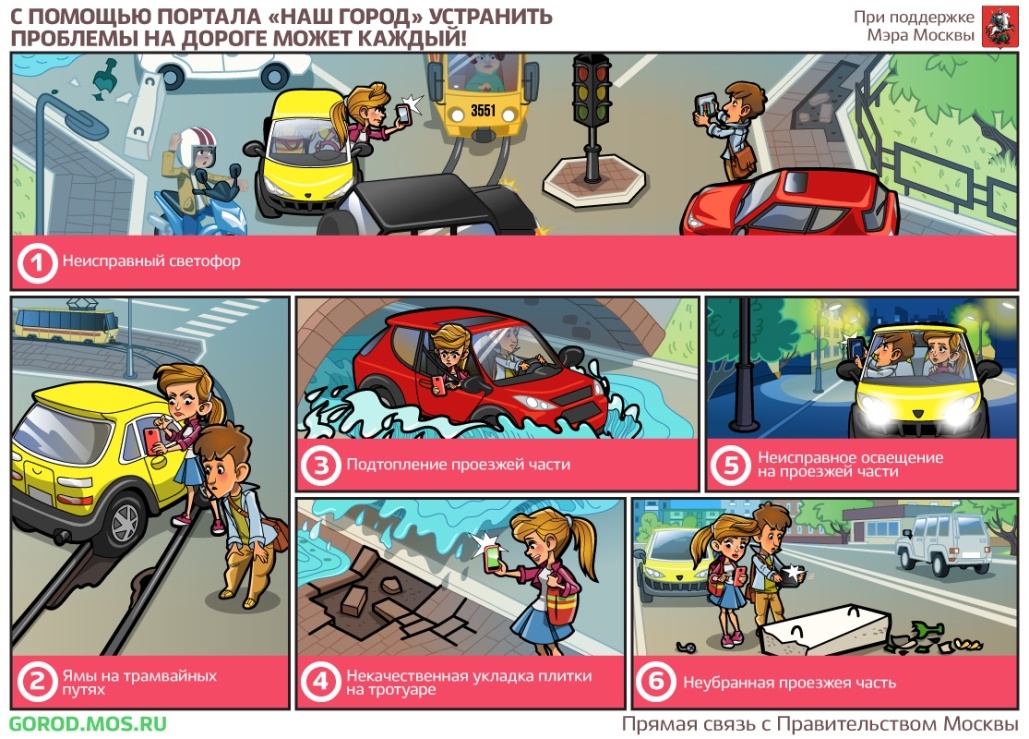 С ПОМОЩЬЮ ПОРТАЛА «НАШ ГОРОД» УСТРАНИТЬ ПРОБЛЕМЫ НА ДОРОГЕ МОЖЕТ КАЖДЫЙ!

При поддержке Мэра Москвы

3551

1 Неисправный светофор

2 Ямы на трамвайных путях

3 Подтопление проезжей части

4 Некачественная укладка плитки на тротуаре

5 Неисправное освещение на проезжей части

6 Неубранная проезжая часть

GOROD.MOS.RU

Прямая связь с Правительством Москвы