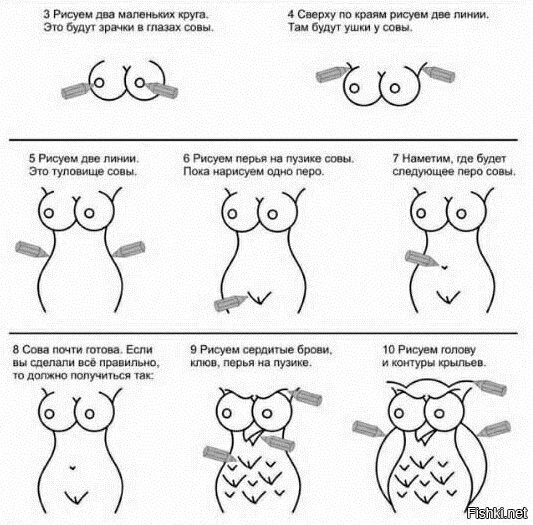 3 Рисуем два маленьких круга. Это будут зрачки в глазах совы.

4 Сверху по краям рисуем две линии. Там будут ушки у совы.

5 Рисуем две линии. Это туловище совы.

6 Рисуем перья на пузике совы. Пока нарисуем одно перо.

7 Наметим, где будет следующее перо совы.

8 Сова почти готова. Если вы сделали всё правильно, то должно получиться так:

9 Рисуем сердитые брови, клюв, перья на пузике.

10 Рисуем голову и контуры крыльев.

Fishki.net