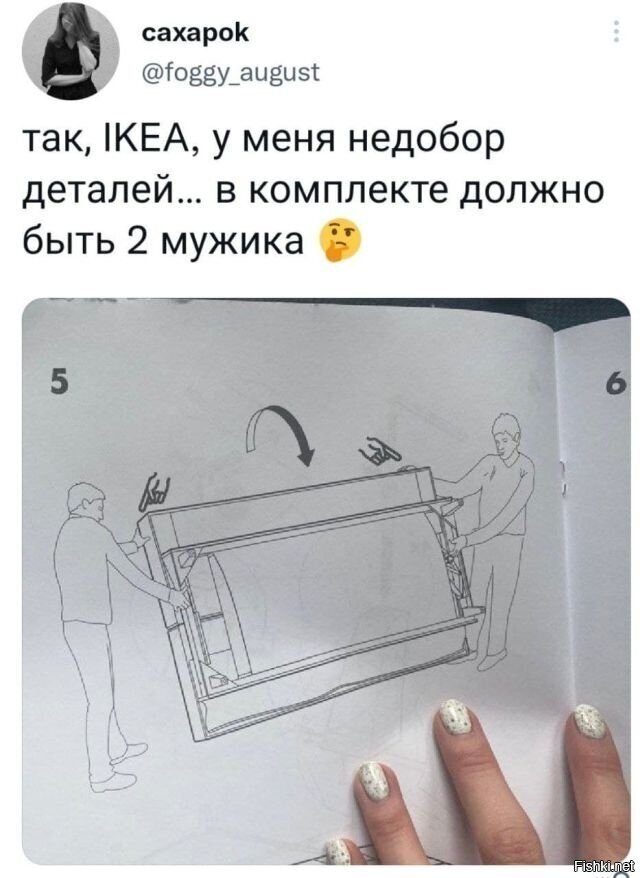 сахарок
@foggy_august

так, IKEA, у меня недобор деталей... в комплекте должно быть 2 мужика 🤔

5

6

Fishki.net