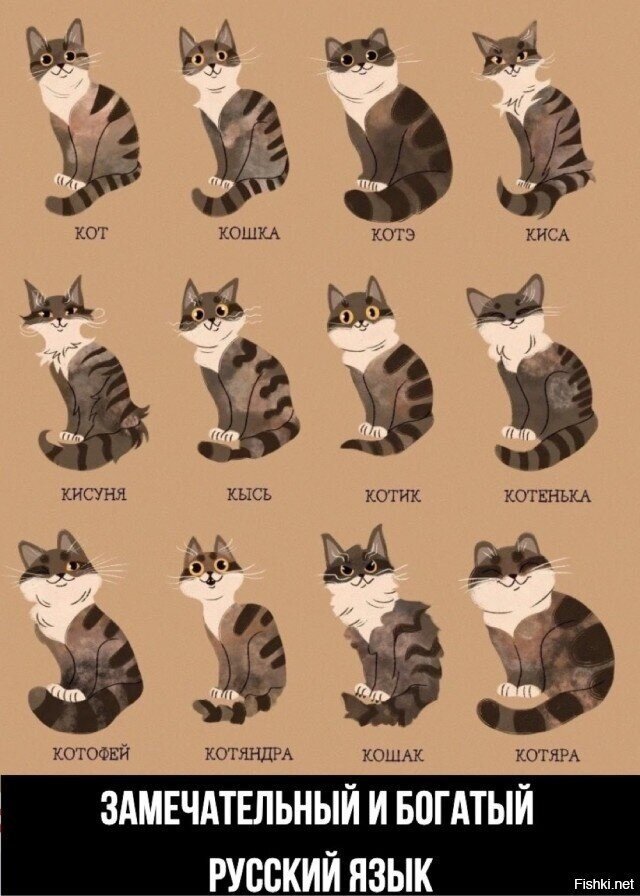 КОТ
КОШКА
КОТЭ
КИСА

КИСУНЯ
КЫСЬ
КОТИК
КОТЕНЬКА

КОТОФЕЙ
КОТЯНДРА
КОШАК
КОТЯРА

ЗАМЕЧАТЕЛЬНЫЙ И БОГАТЫЙ РУССКИЙ ЯЗЫК

Fishki.net