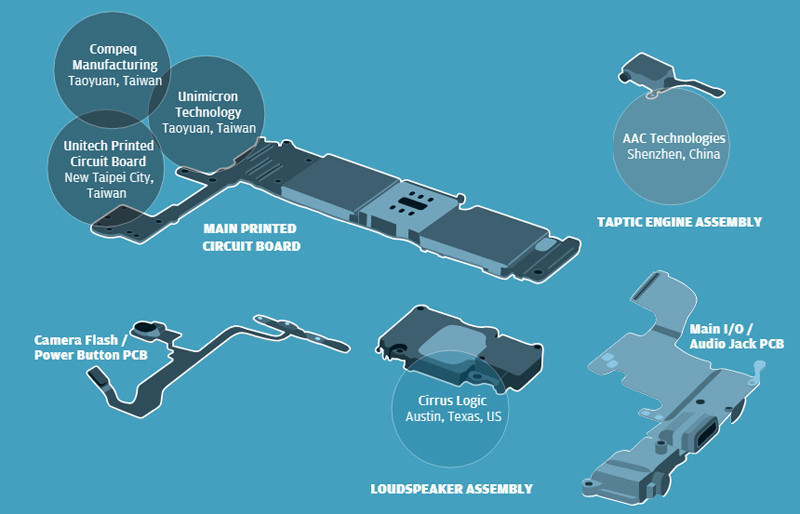 Compeq Manufacturing
Taoyuan, Taiwan

Unimicron Technology
Taoyuan, Taiwan

Unitech Printed Circuit Board
New Taipei City, Taiwan

MAIN PRINTED CIRCUIT BOARD

AAC Technologies
Shenzhen, China

TAPTIC ENGINE ASSEMBLY

Camera Flash / Power Button PCB

Cirrus Logic
Austin, Texas, US

LOUDSPEAKER ASSEMBLY

Main I/O / Audio Jack PCB