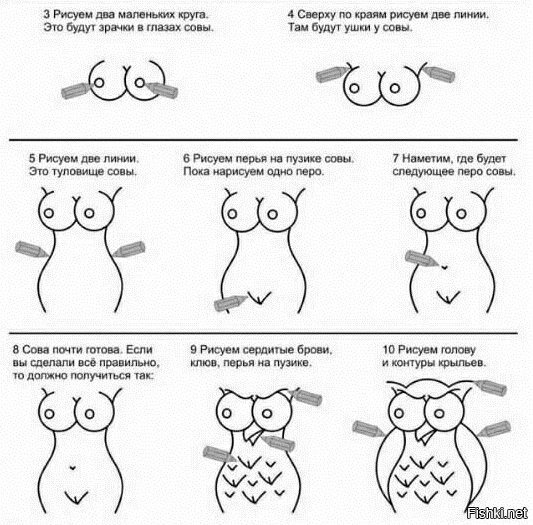 3 Рисуем два маленьких круга.
Это будут зрачки в глазах совы.

4 Сверху по краям рисуем две линии.
Там будут ушки у совы.

5 Рисуем две линии.
Это туловище совы.

6 Рисуем перья на пузике совы.
Пока нарисуем одно перо.

7 Наметим, где будет
следующее перо совы.

8 Сова почти готова. Если
вы сделали всё правильно,
то должно получиться так:

9 Рисуем сердитые брови,
клюв, перья на пузике.

10 Рисуем голову
и контуры крыльев.

Fishki.net