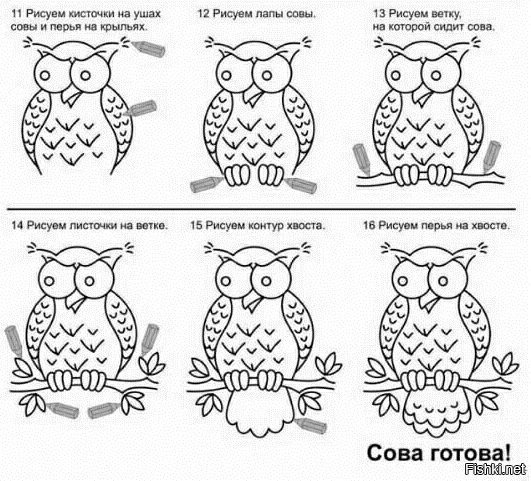 11 Рисуем кисточки на ушах совы и перья на крыльях.

12 Рисуем лапы совы.

13 Рисуем ветку, на которой сидит сова.

14 Рисуем листочки на ветке.

15 Рисуем контур хвоста.

16 Рисуем перья на хвосте.

Сова готова!

Fishki.net