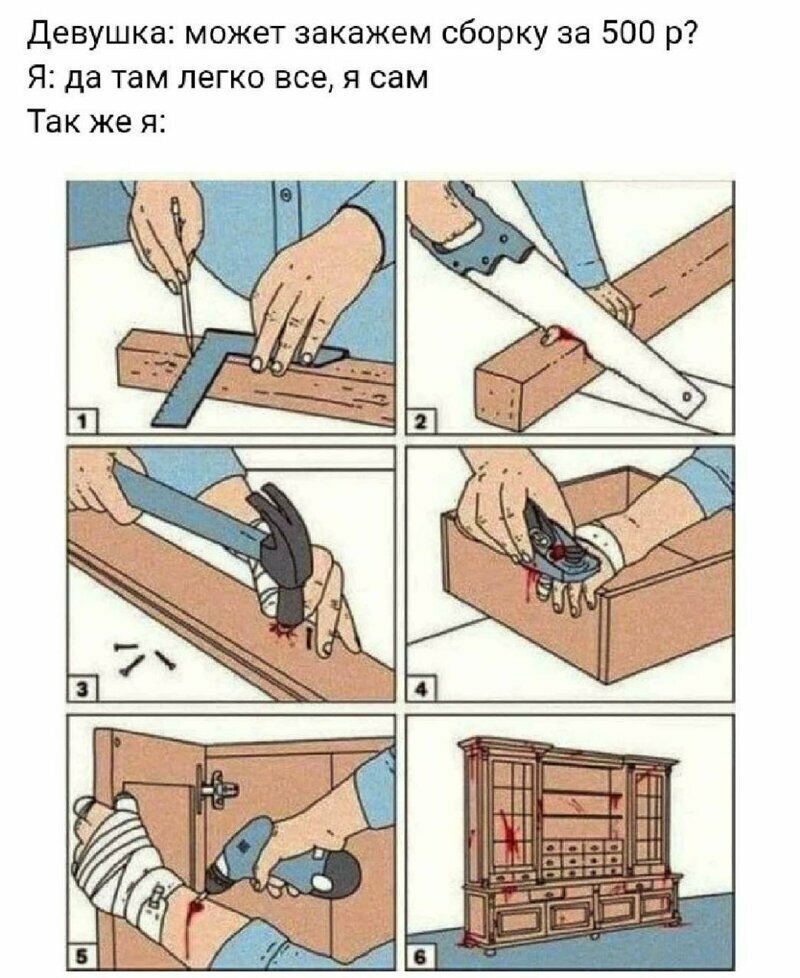 Девушка: может закажем сборку за 500 р?
Я: да там легко все, я сам
Так же я:

1

2

3

4

5

6