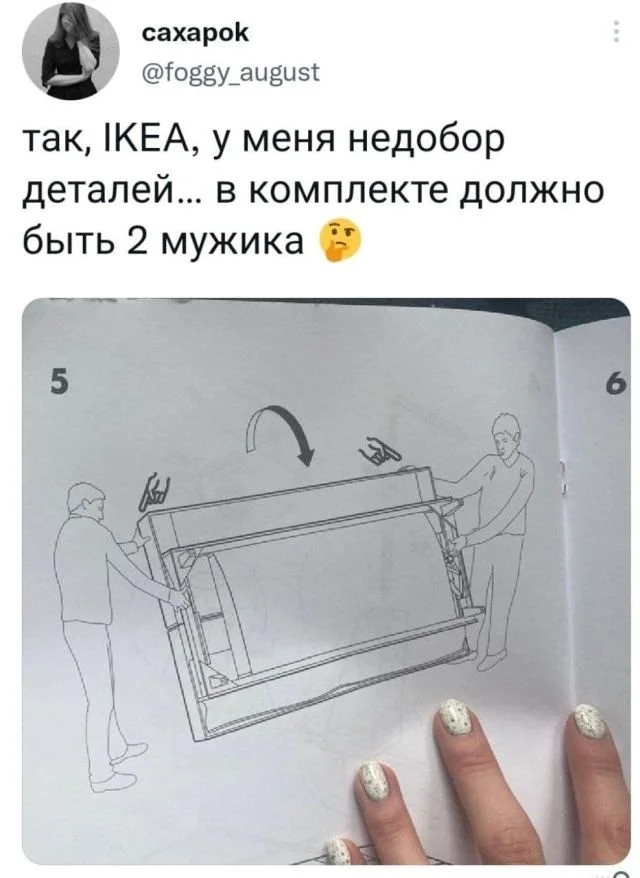 сахарок
@foggy_august

так, IKEA, у меня недобор деталей... в комплекте должно быть 2 мужика 🤔

5

6