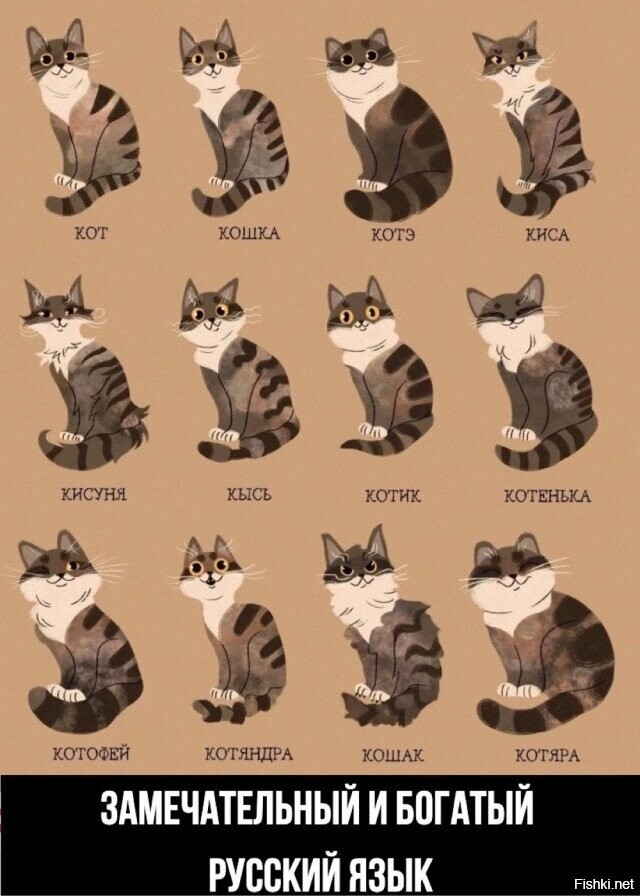 КОТ
КОШКА
КОТЭ
КИСА

КИСУНЯ
КЫСЬ
КОТИК
КОТЕНЬКА

КОТОФЕЙ
КОТЯНДРА
КОШАК
КОТЯРА

ЗАМЕЧАТЕЛЬНЫЙ И БОГАТЫЙ РУССКИЙ ЯЗЫК

Fishki.net