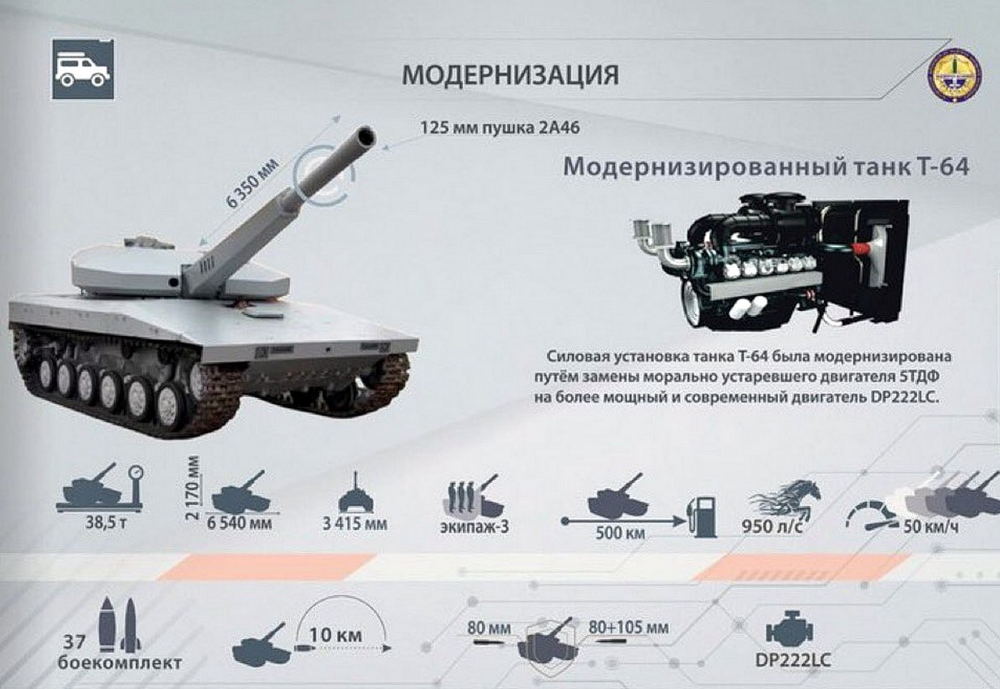 МОДЕРНИЗАЦИЯ

125 мм пушка 2А46

6 350 мм

Модернизированный танк Т-64

Силовая установка танка Т-64 была модернизирована путём замены морально устаревшего двигателя 5ТДФ на более мощный и современный двигатель DP222LC.

38,5 т

2 170 мм

6 540 мм

3 415 мм

экипаж-3

500 км

950 л/с

50 км/ч

37 боекомплект

10 км

80 мм

80+105 мм

DP222LC