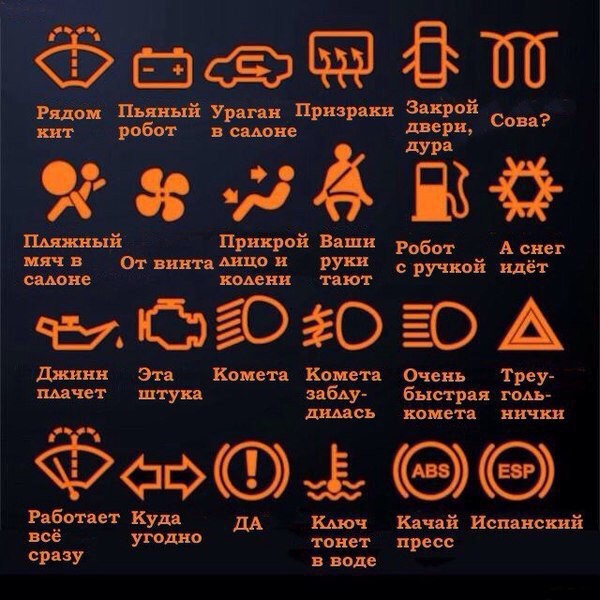 Рядом кит

Пьяный робот

Ураган в салоне

Призраки

Закрой двери, дура

Сова?

Пляжный мяч в салоне

От винта

Прикрой лицо и колени

Ваши руки тают

Робот с ручкой

А снег идёт

Джинн плачет

Эта штука

Комета

Комета заблудилась

Очень быстрая комета

Треугольнички

Работает всё сразу

Куда угодно

ДА

Ключ тонет в воде

ABS
Качай пресс

ESP
Испанский