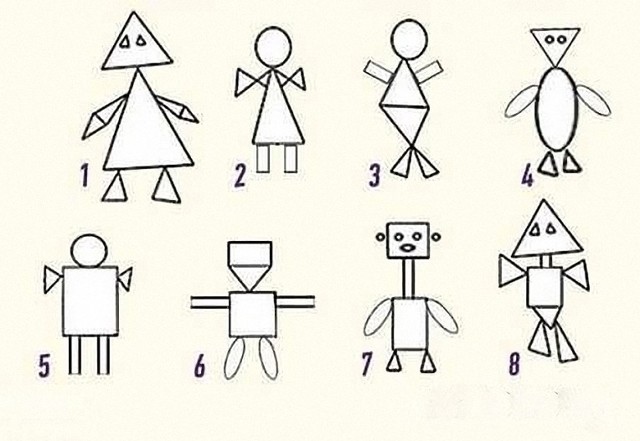 1
2
3
4
5
6
7
8