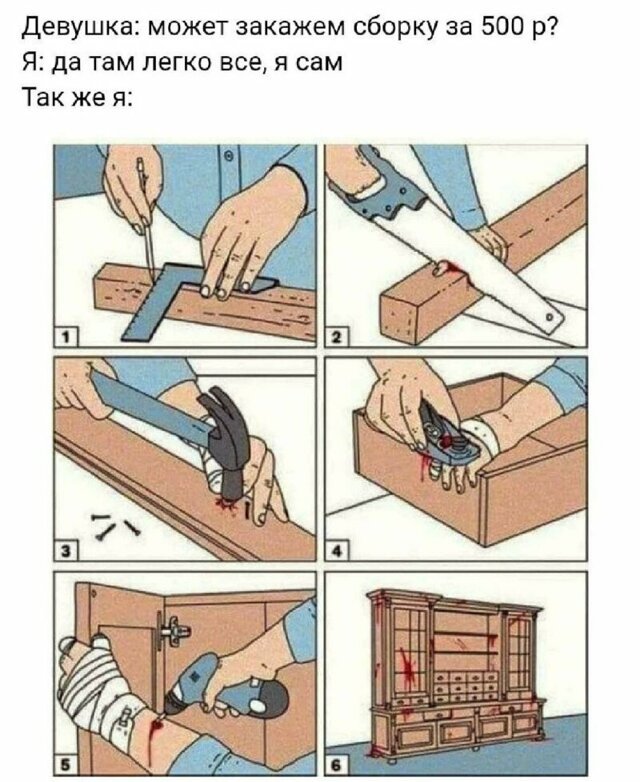 Девушка: может закажем сборку за 500 р?
Я: да там легко все, я сам
Так же я:

1

2

3

4

5

6