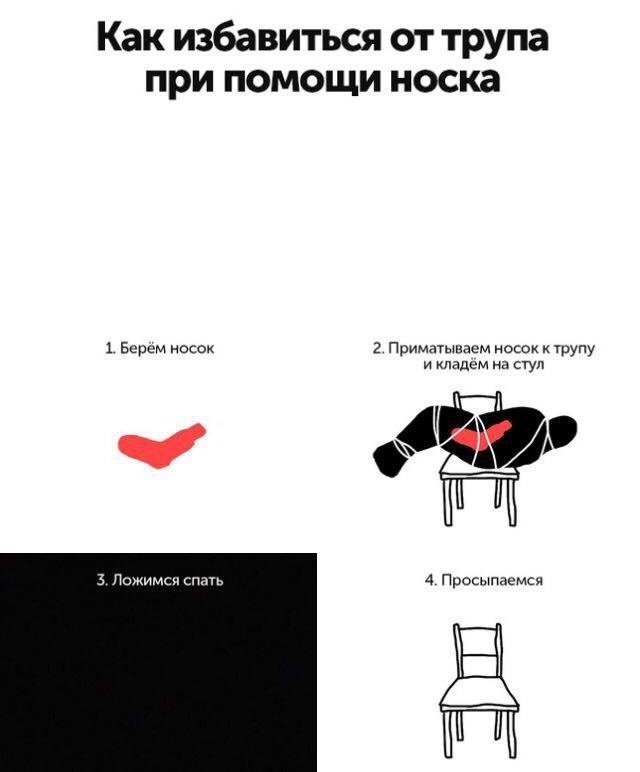 Как избавиться от трупа при помощи носка

1. Берём носок

2. Приматываем носок к трупу и кладём на стул

3. Ложимся спать

4. Просыпаемся